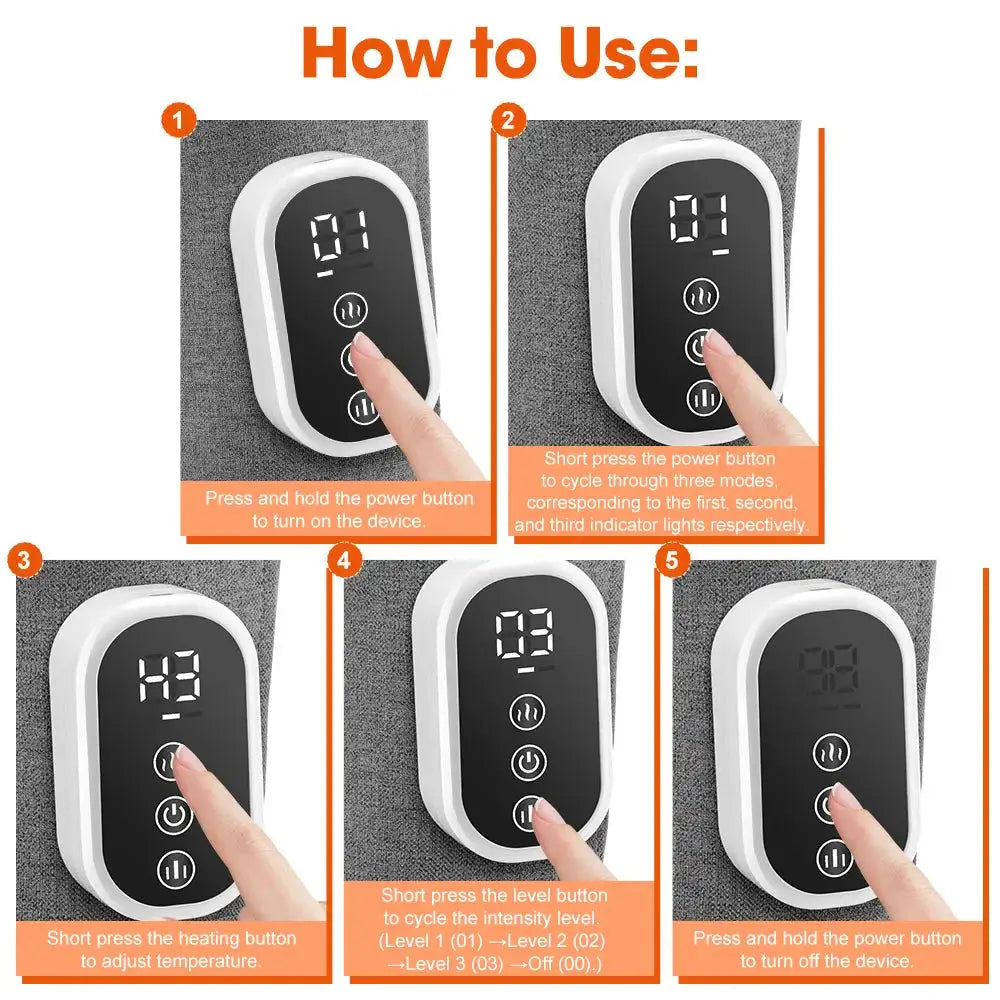 How to Use:

1
01
Press and hold the power button to turn on the device.

2
01
Short press the power button to cycle through three modes, corresponding to the first, second, and third indicator lights respectively.

3
H3
Short press the heating button to adjust temperature.

4
03
Short press the level button to cycle the intensity level. (Level 1 (01) →Level 2 (02) →Level 3 (03) →Off (00).)

5
Press and hold the power button to turn off the device.